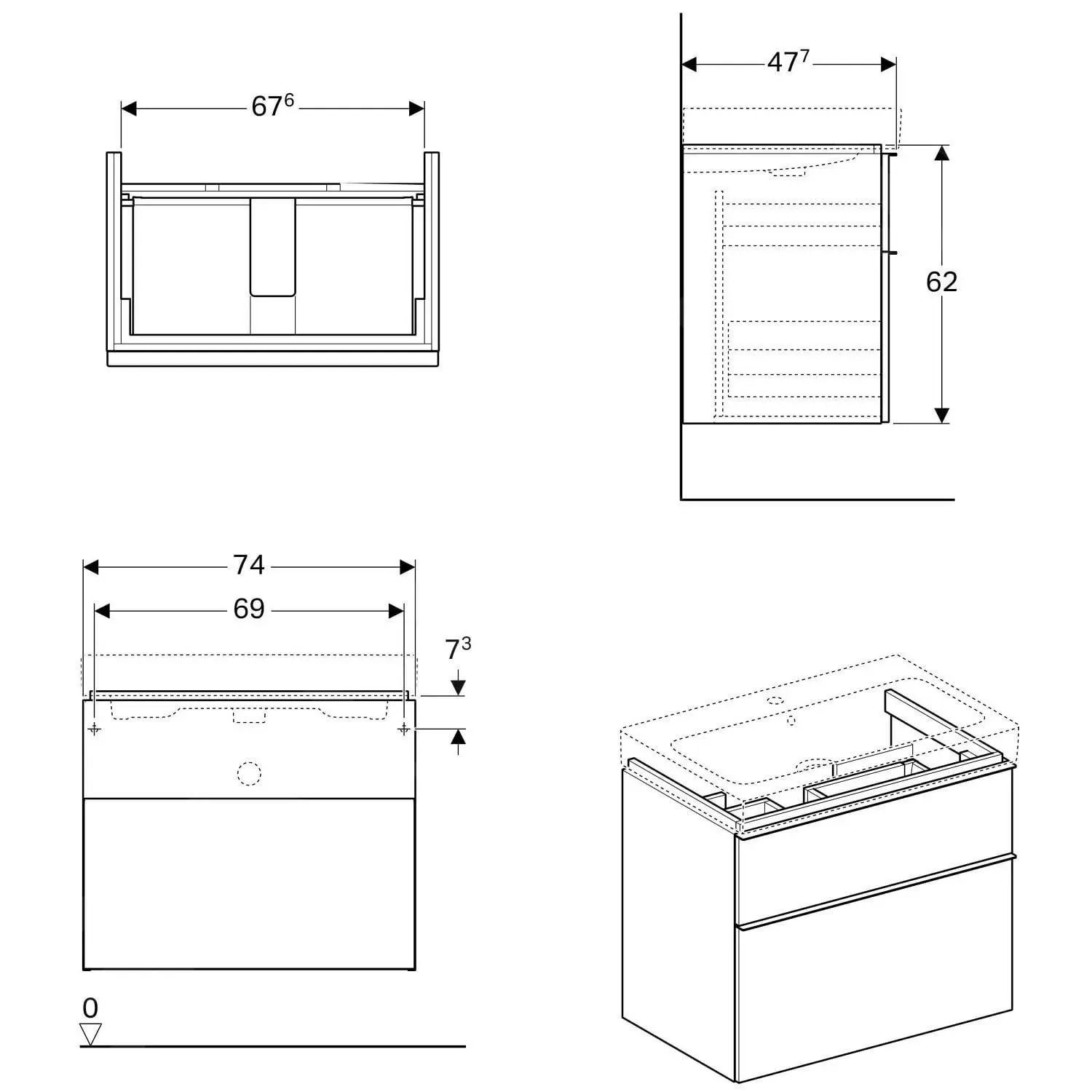 $67^6$

$47^7$

62

74

69

$7^3$

0