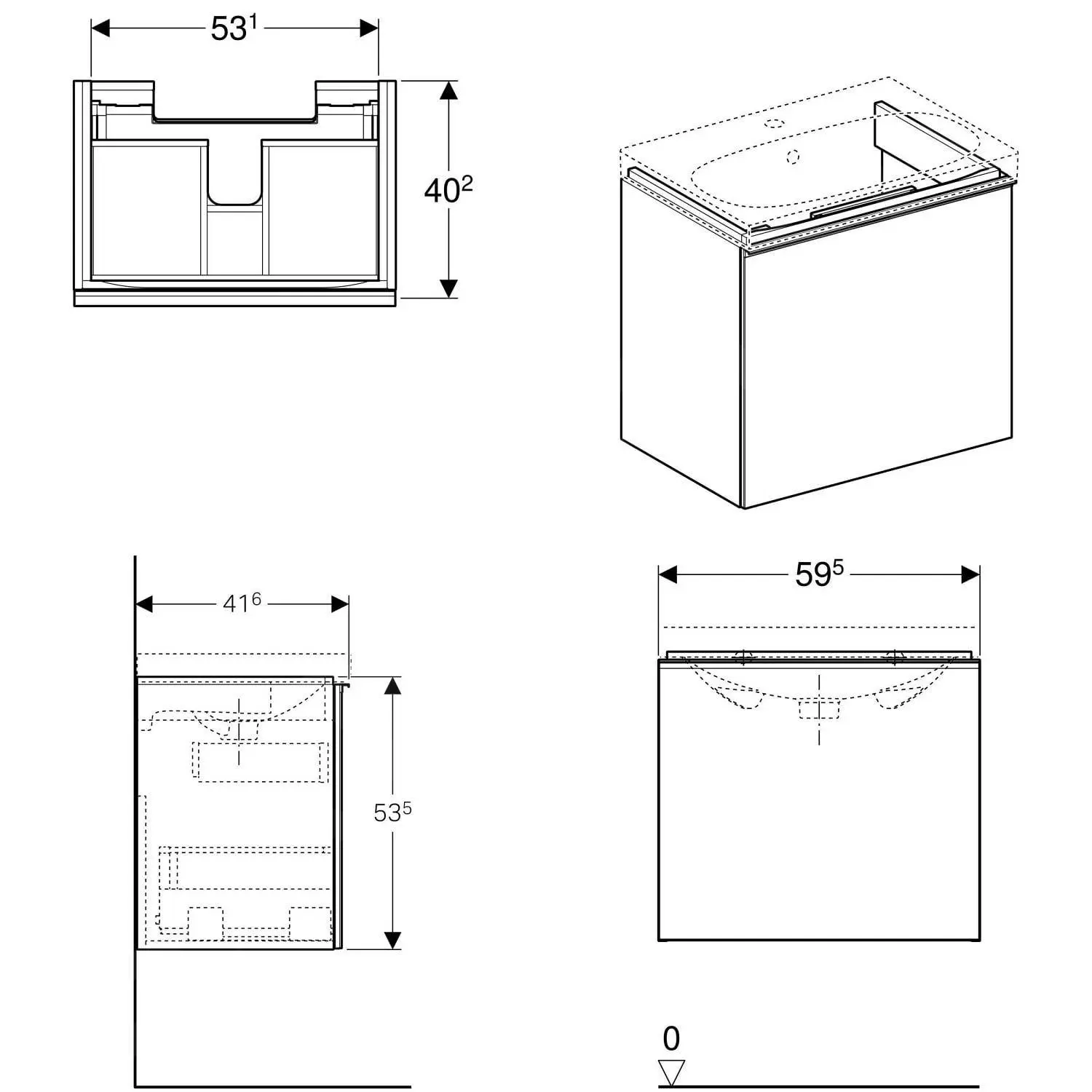 $53^1$

$40^2$

$41^6$

$53^5$

$59^5$

0