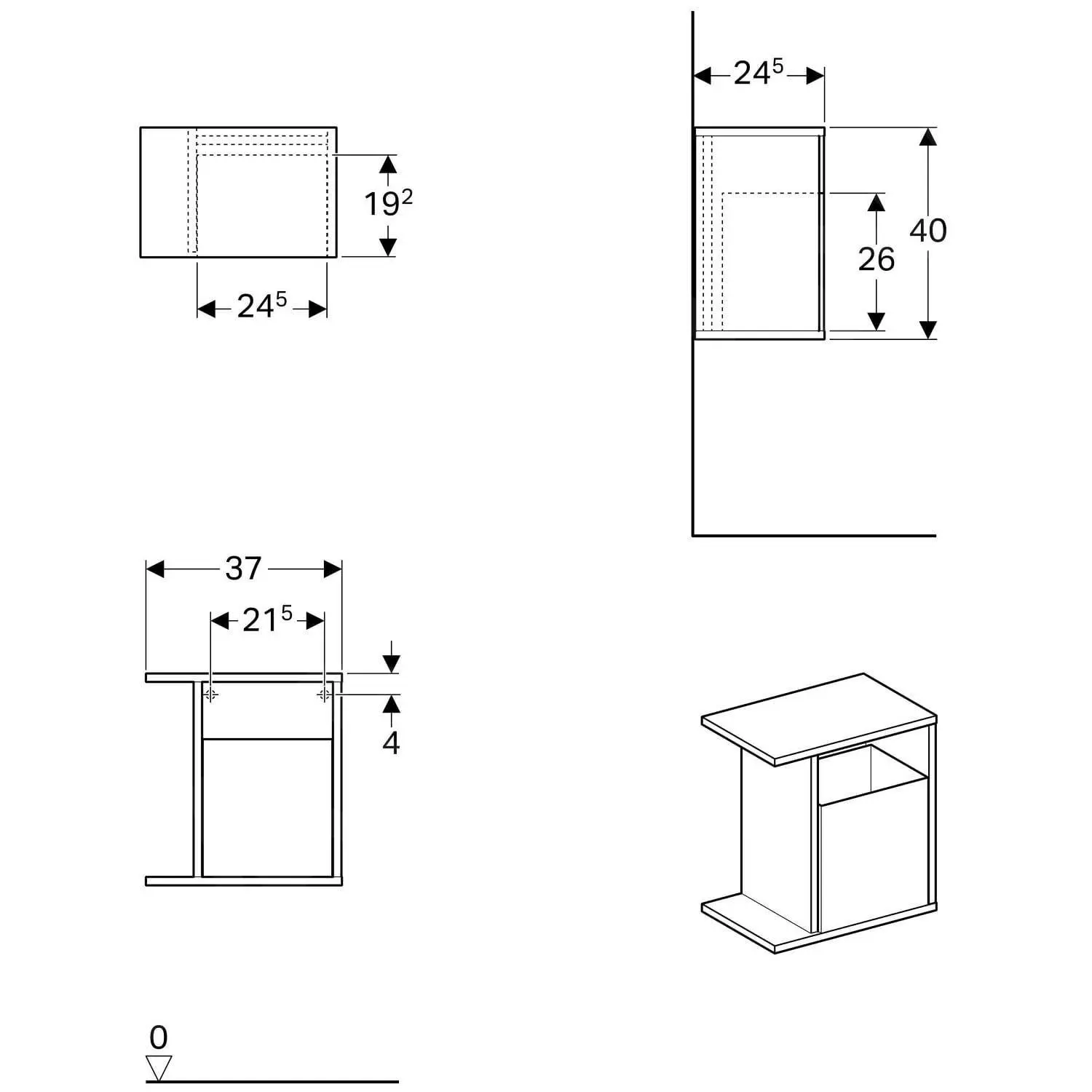 $19^2$
$24^5$
$24^5$
26
40
37
$21^5$
4
0