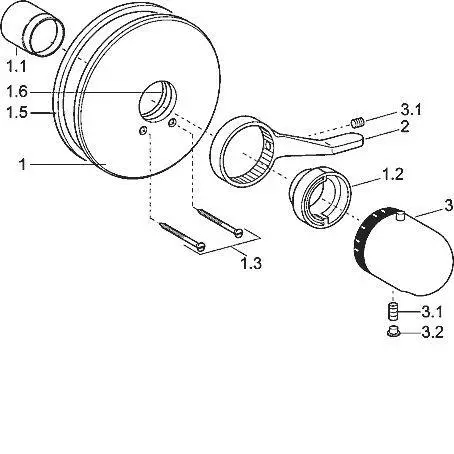 1.1
1.6
1.5
1
3.1
2
1.2
3
1.3
3.1
3.2