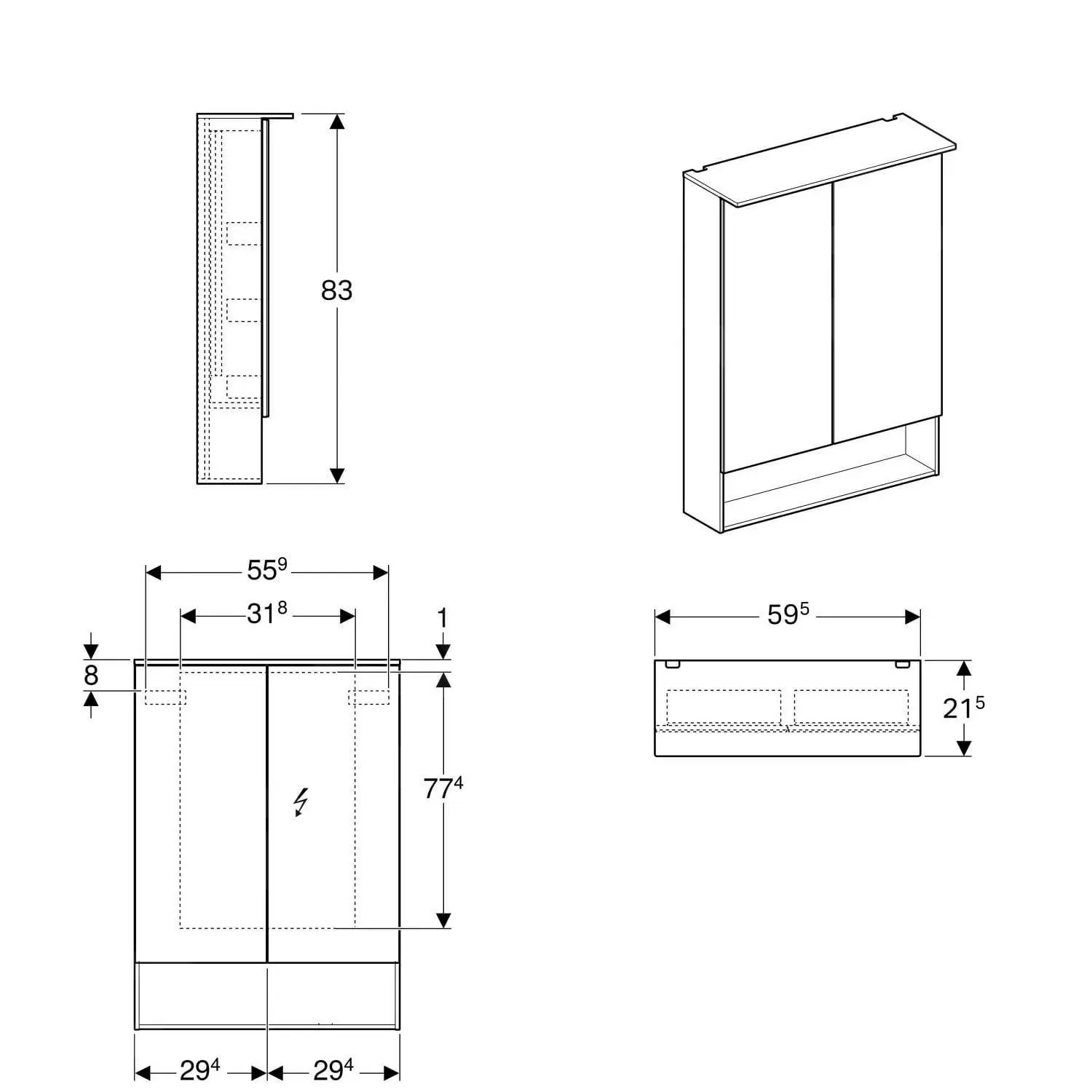 83

$55^9$

$31^8$

1

8

$77^4$

$29^4$

$29^4$

$59^5$

$21^5$